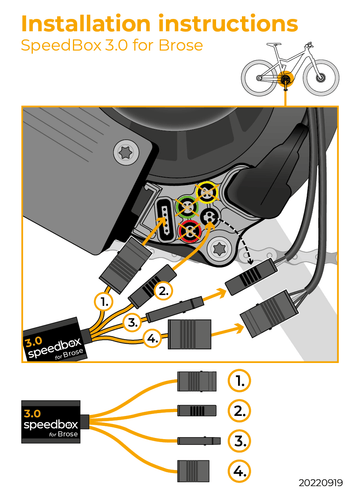 Installation instructions
SpeedBox 3.0 for Brose

1.
2.
3.
4.
3.0
speedbox
for Brose

3.0
speedbox
for Brose
1.
2.
3.
4.

20220919