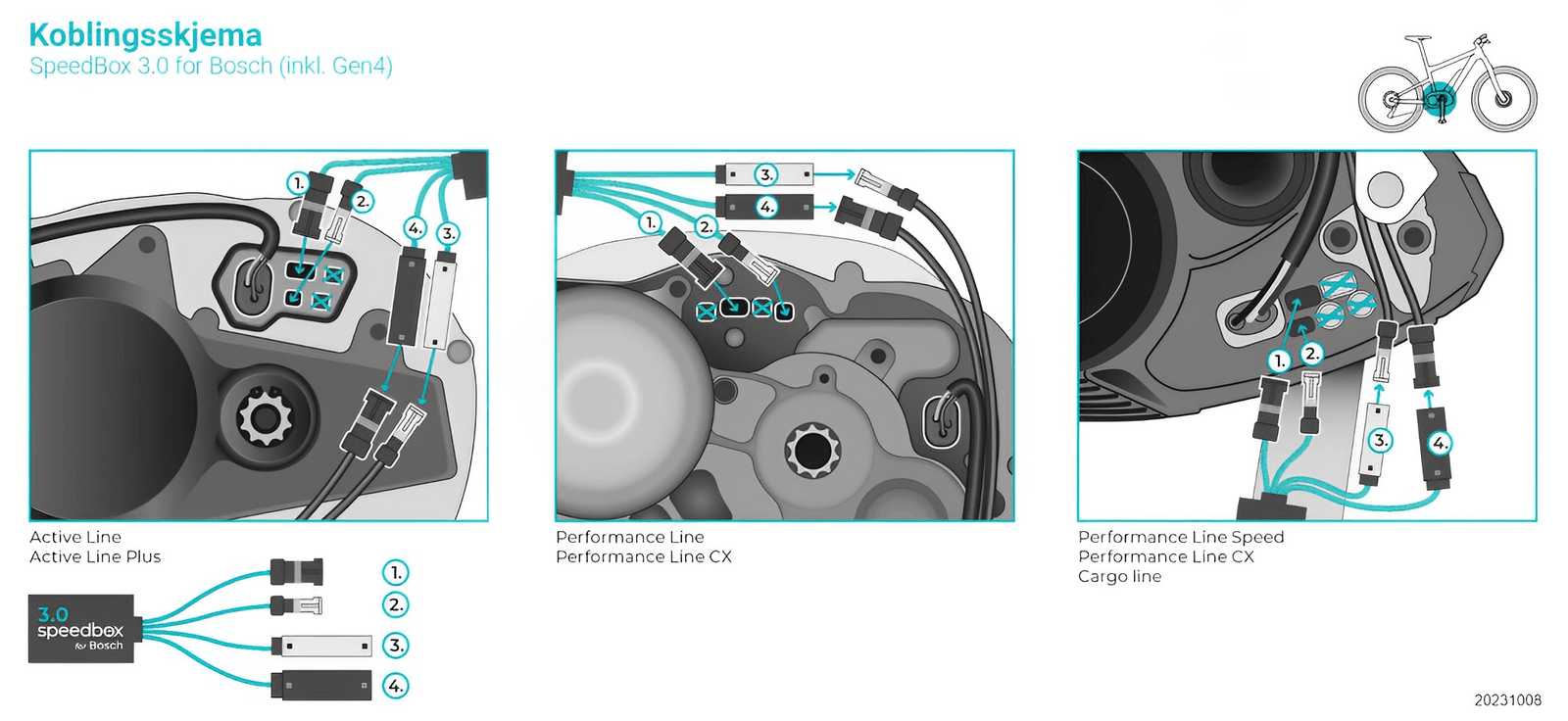 Koblingsskjema
SpeedBox 3.0 for Bosch (inkl. Gen4)

1. 2. 4. 3.

Active Line
Active Line Plus

3. 4. 1. 2.

Performance Line
Performance Line CX

1. 2. 3. 4.

Performance Line Speed
Performance Line CX
Cargo line

3.0
speedbox
for Bosch

1.
2.
3.
4.

20231008