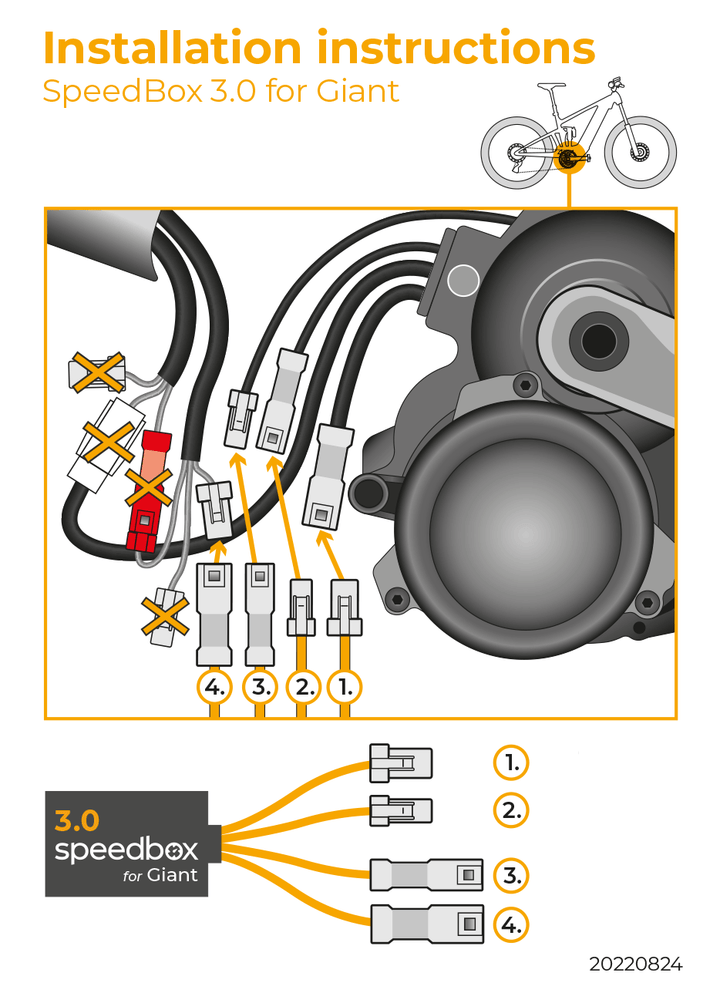 Installation instructions
SpeedBox 3.0 for Giant

4.
3.
2.
1.

3.0
speedbox
for Giant

1.
2.
3.
4.

20220824