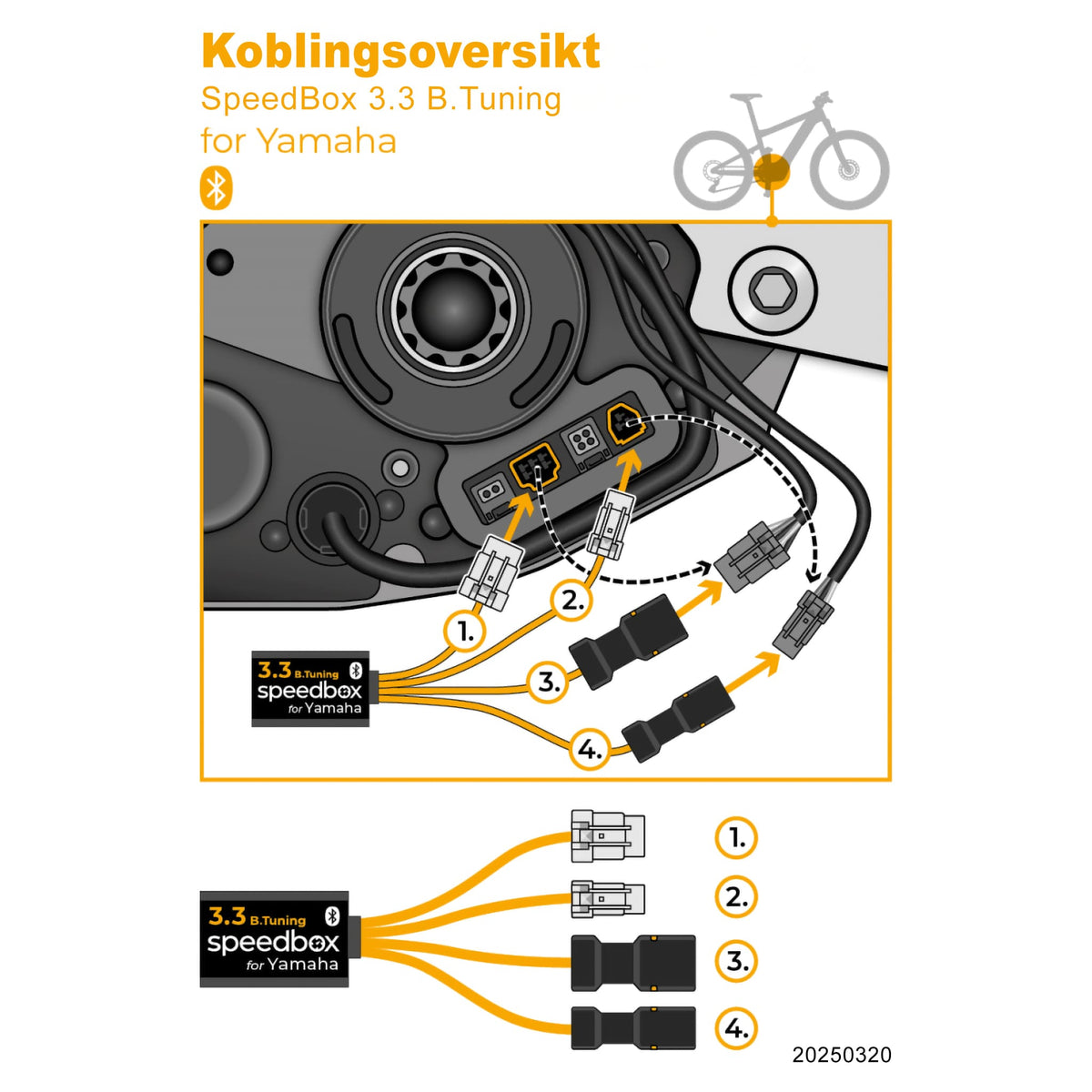 Koblingsoversikt
SpeedBox 3.3 B.Tuning
for Yamaha

1.
2.
3.
4.

3.3 B.Tuning
speedbox
for Yamaha

3.3 B.Tuning
speedbox
for Yamaha

1.
2.
3.
4.

20250320