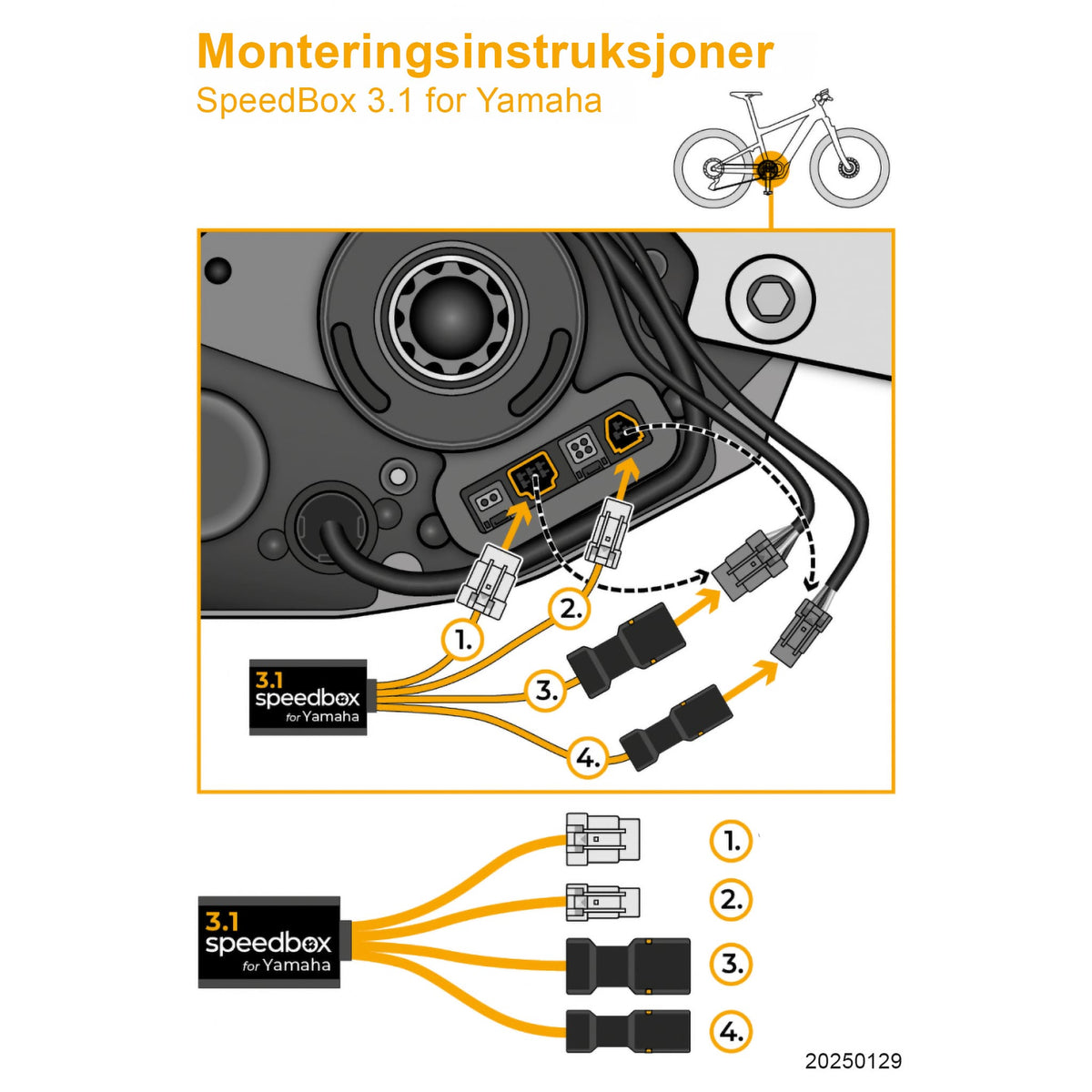 Monteringsinstruksjoner
SpeedBox 3.1 for Yamaha

1.
2.
3.
4.

3.1
speedbox
for Yamaha

3.1
speedbox
for Yamaha

1.
2.
3.
4.

20250129