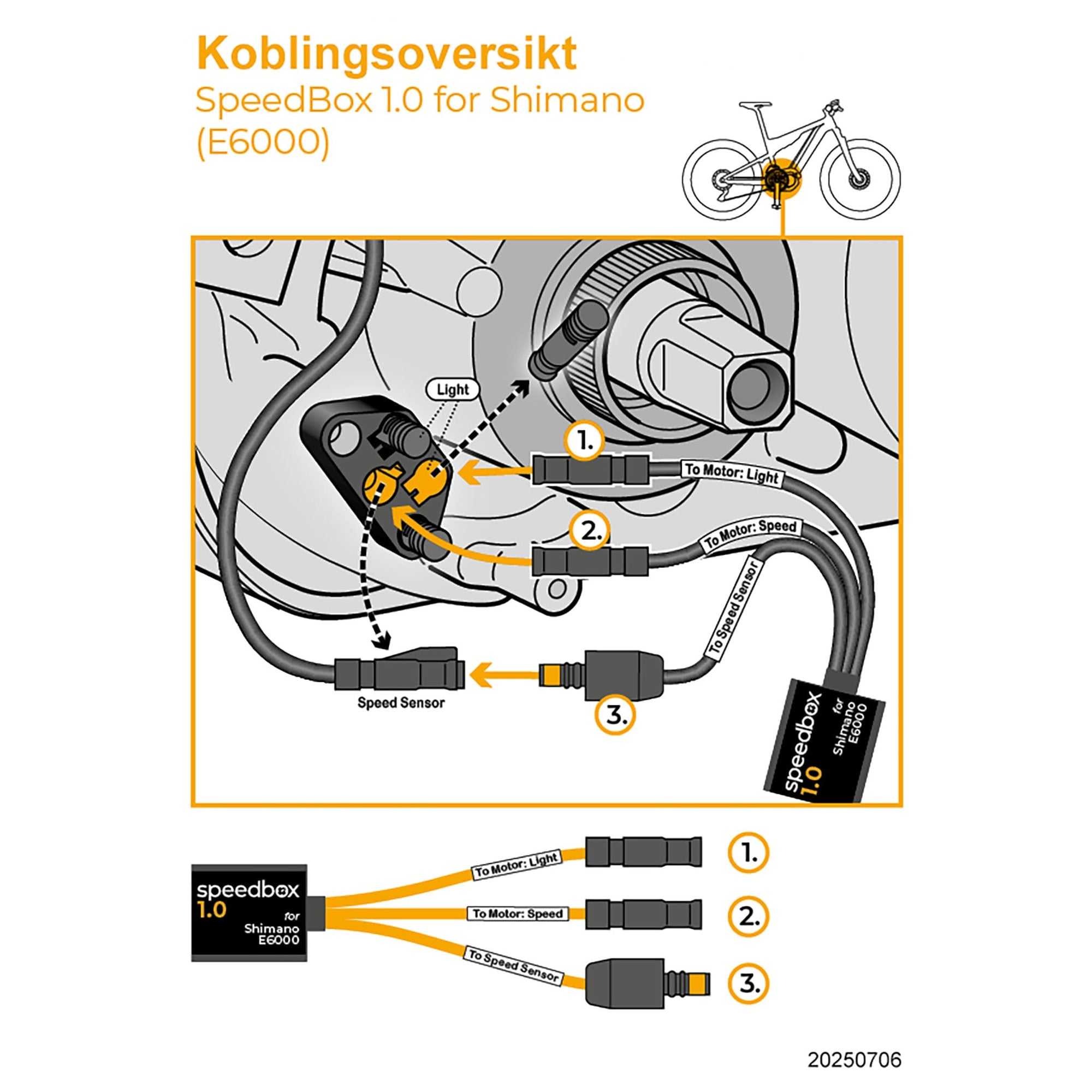 Koblingsoversikt
SpeedBox 1.0 for Shimano (E6000)

Light

1.

To Motor: Light

2.

To Motor: Speed

To Speed Sensor

Speed Sensor

3.

speedbox 1.0 for Shimano E6000

speedbox 1.0 for Shimano E6000

To Motor: Light

1.

To Motor: Speed

2.

To Speed Sensor

3.

20250706