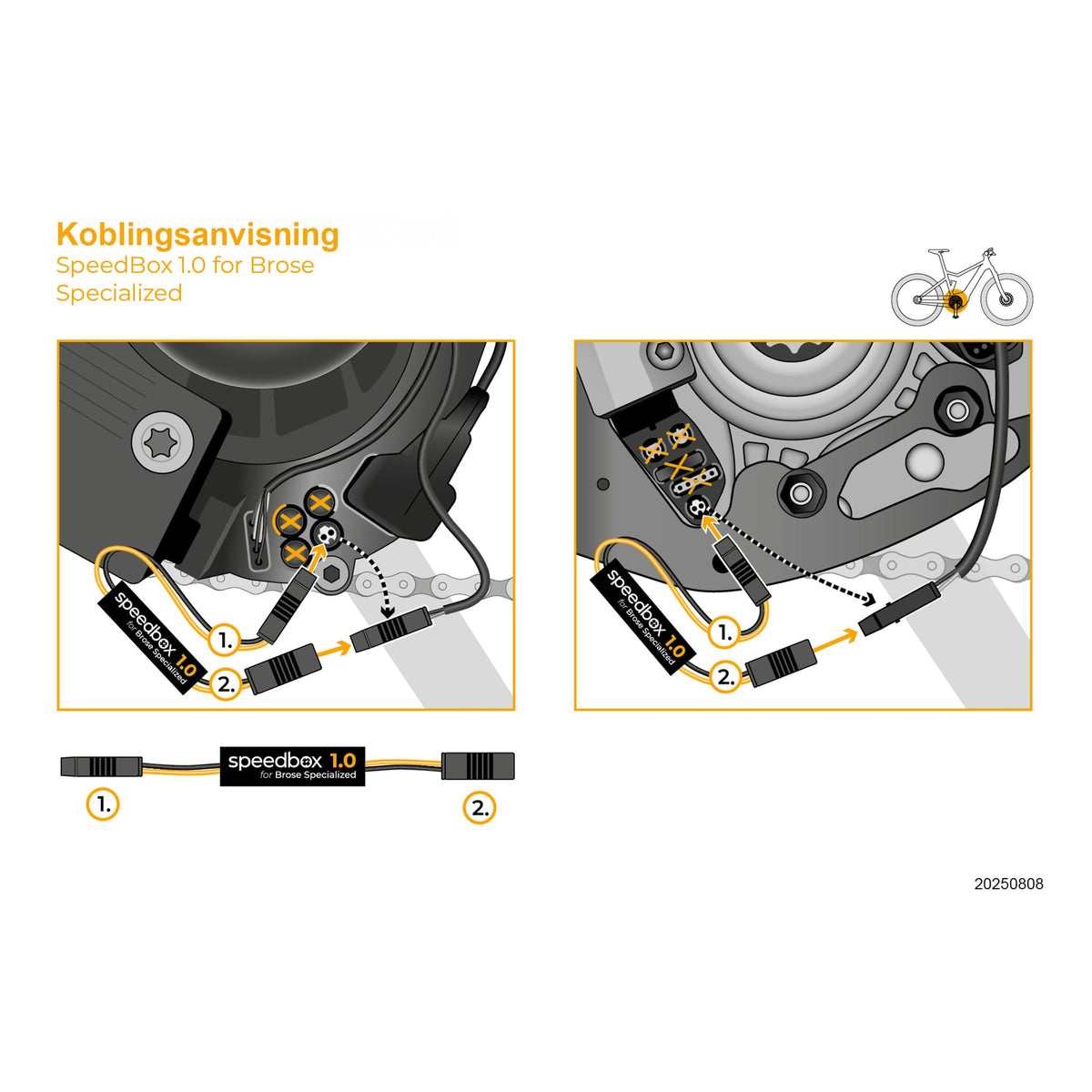 Koblingsanvisning
SpeedBox 1.0 for Brose Specialized

speedbox 1.0 for Brose Specialized
1.
2.

speedbox 1.0 for Brose Specialized
1.
2.

speedbox 1.0 for Brose Specialized
1.
2.

20250808