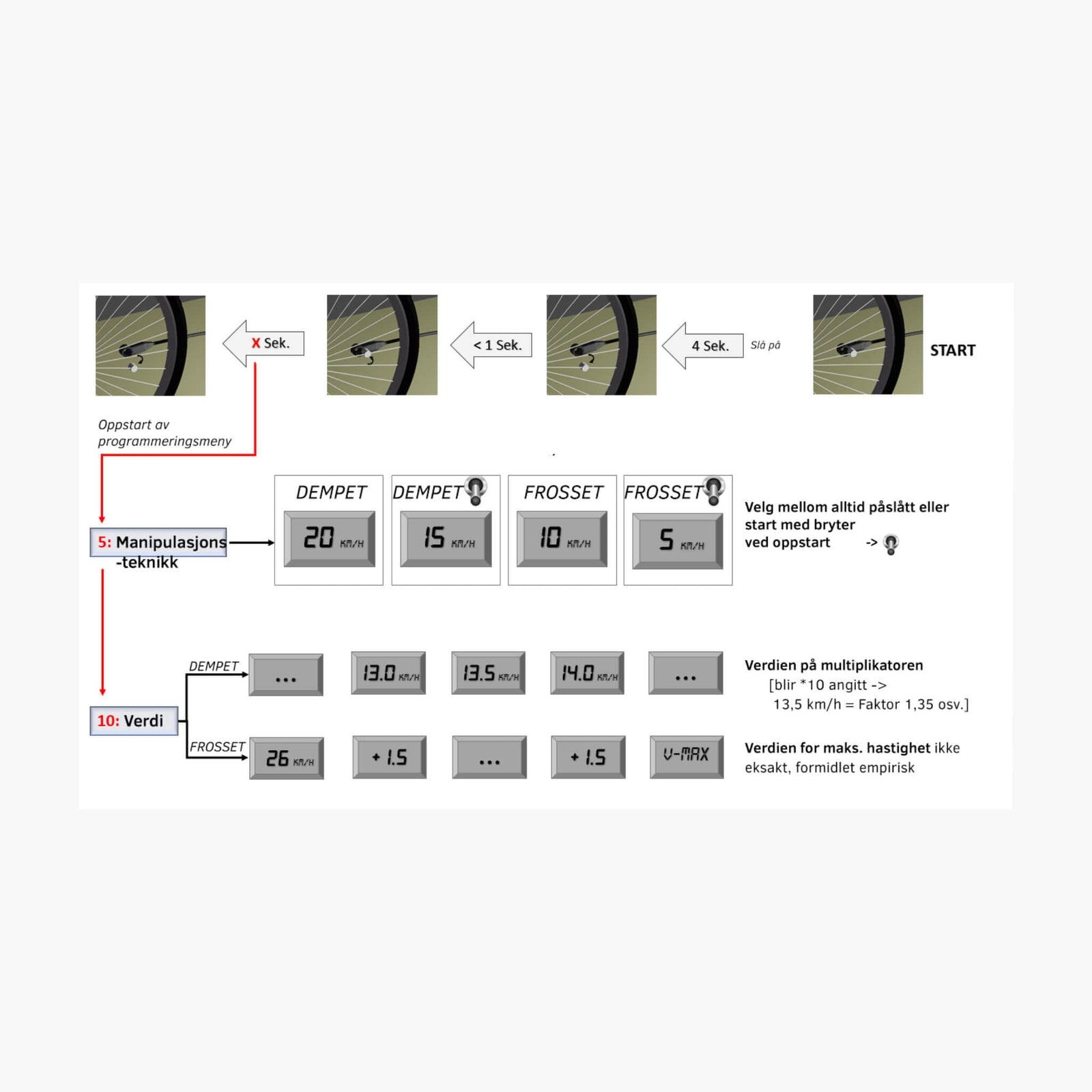 X Sek.

< 1 Sek.

4 Sek.

Slå på

START

Oppstart av programmeringsmeny

5: Manipulasjons -teknikk

DEMPET

20 KM/H

DEMPET

15 KM/H

FROSSET

10 KM/H

FROSSET

5 KM/H

Velg mellom alltid påslått eller start med bryter ved oppstart ->

10: Verdi

DEMPET

...

13.0 KM/H

13.5 KM/H

14.0 KM/H

...

Verdien på multiplikatoren [blir *10 angitt -> 13,5 km/h = Faktor 1,35 osv.]

FROSSET

26 KM/H

+ 1.5

...

+ 1.5

V-MAX

Verdien for maks. hastighet ikke eksakt, formidlet empirisk