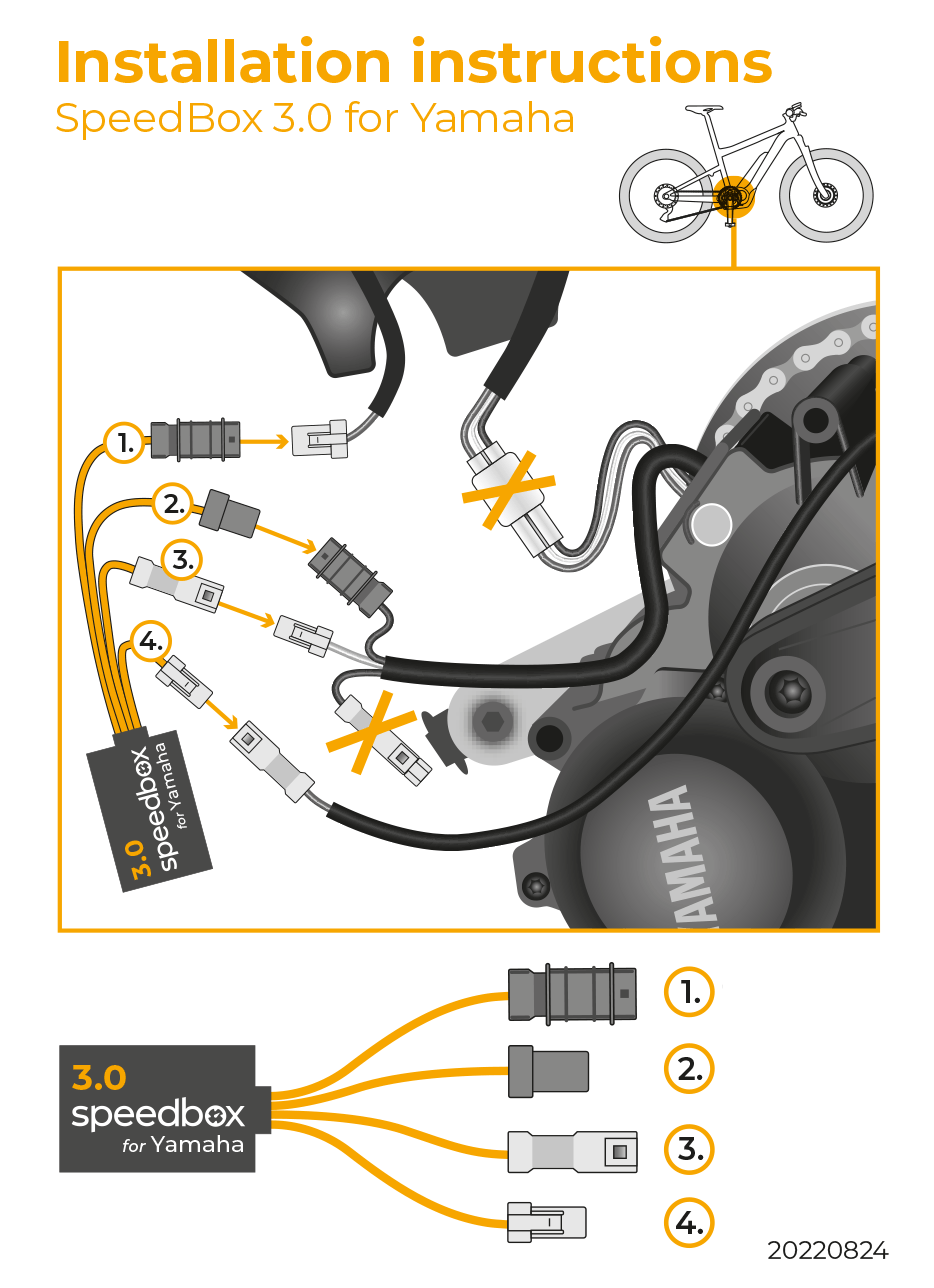 Installation instructions
SpeedBox 3.0 for Yamaha

1.
2.
3.
4.

3.0 speedbox for Yamaha

YAMAHA

3.0 speedbox for Yamaha

1.
2.
3.
4.

20220824