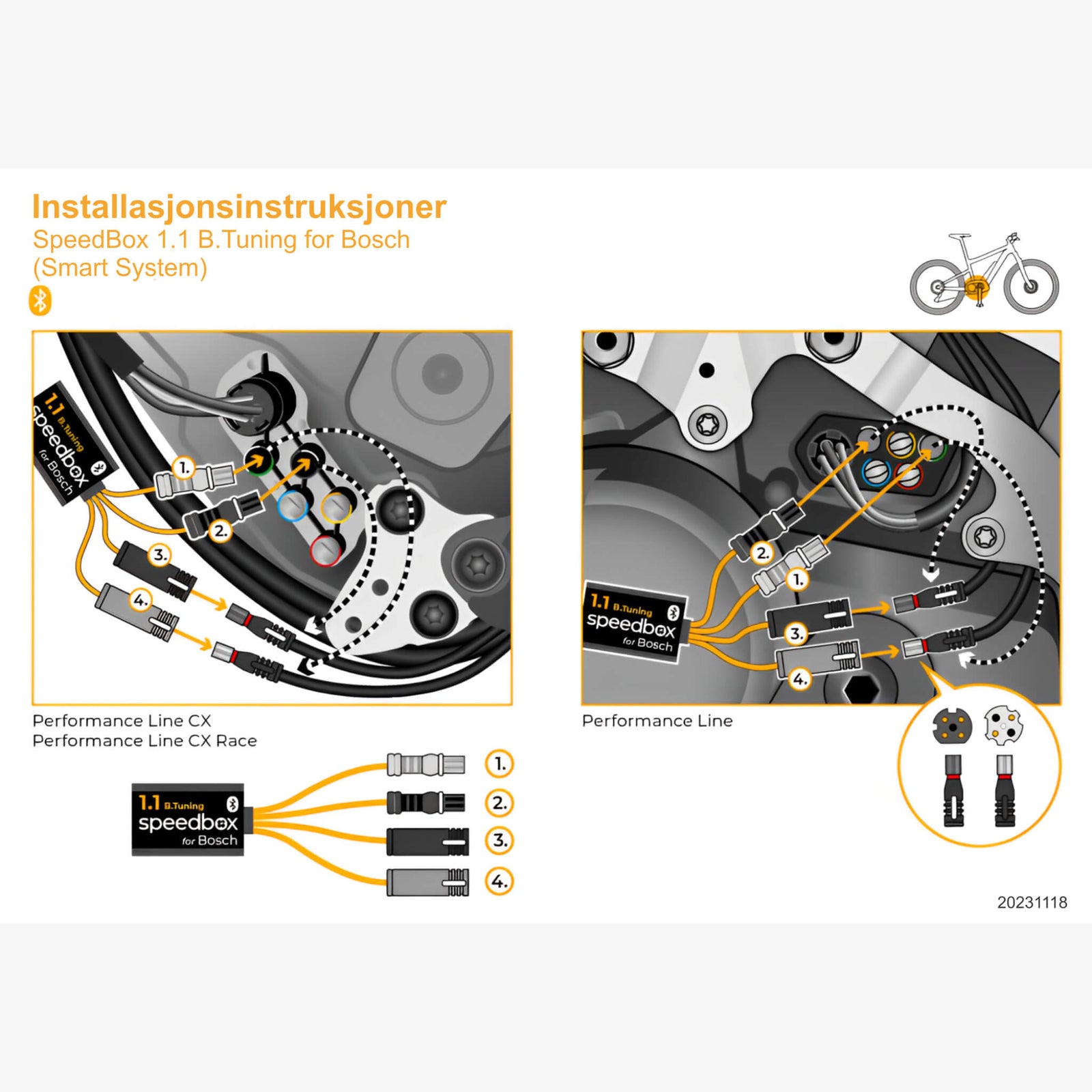 Installasjonsinstruksjoner
SpeedBox 1.1 B.Tuning for Bosch (Smart System)

1.1 B.Tuning speedbox for Bosch
1.
2.
3.
4.

Performance Line CX
Performance Line CX Race

1.1 B.Tuning speedbox for Bosch
2.
1.
3.
4.

Performance Line

1.1 B.Tuning speedbox for Bosch
1.
2.
3.
4.

20231118