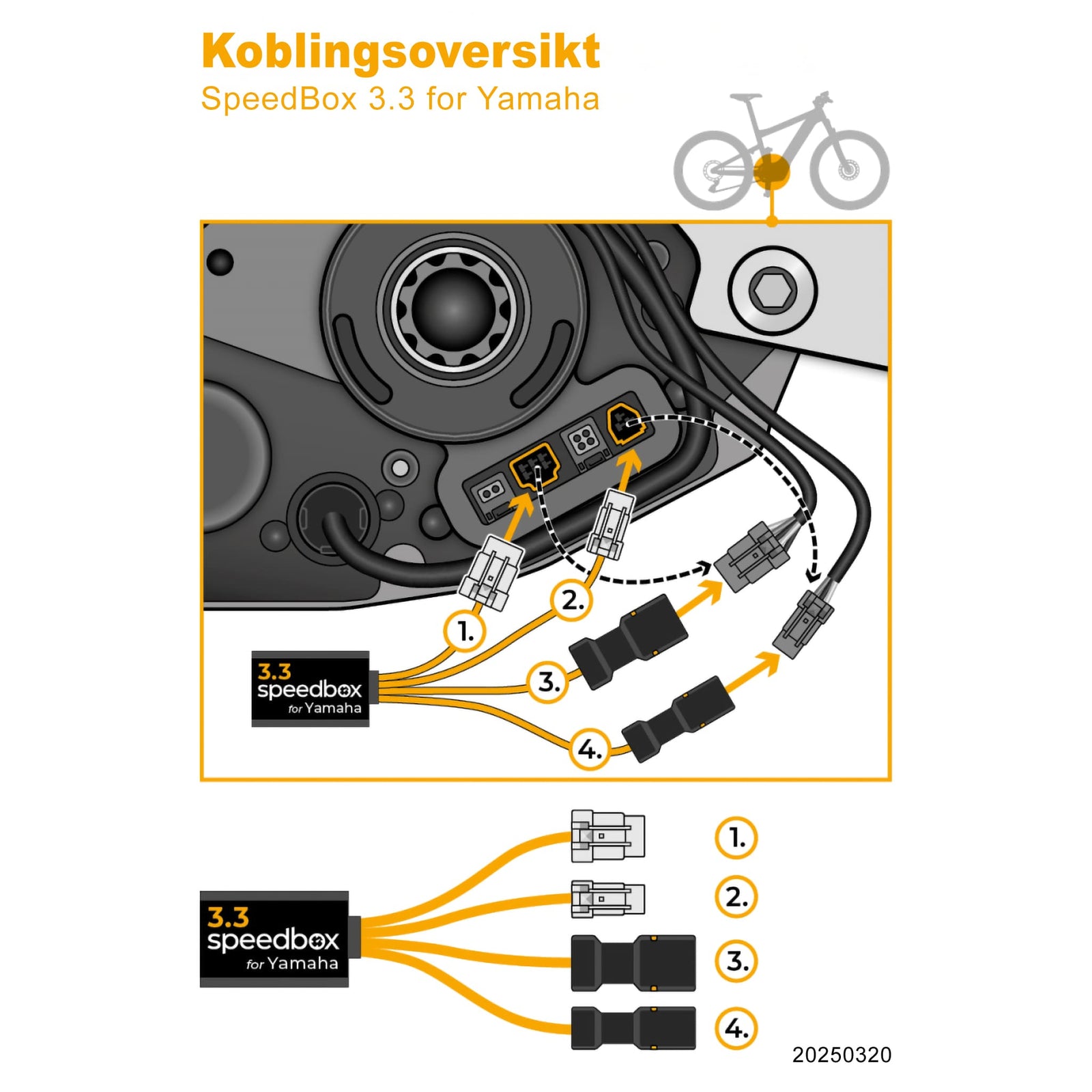 Koblingsoversikt
SpeedBox 3.3 for Yamaha

1.
2.
3.
4.

3.3
speedbox
for Yamaha

3.3
speedbox
for Yamaha

1.
2.
3.
4.

20250320