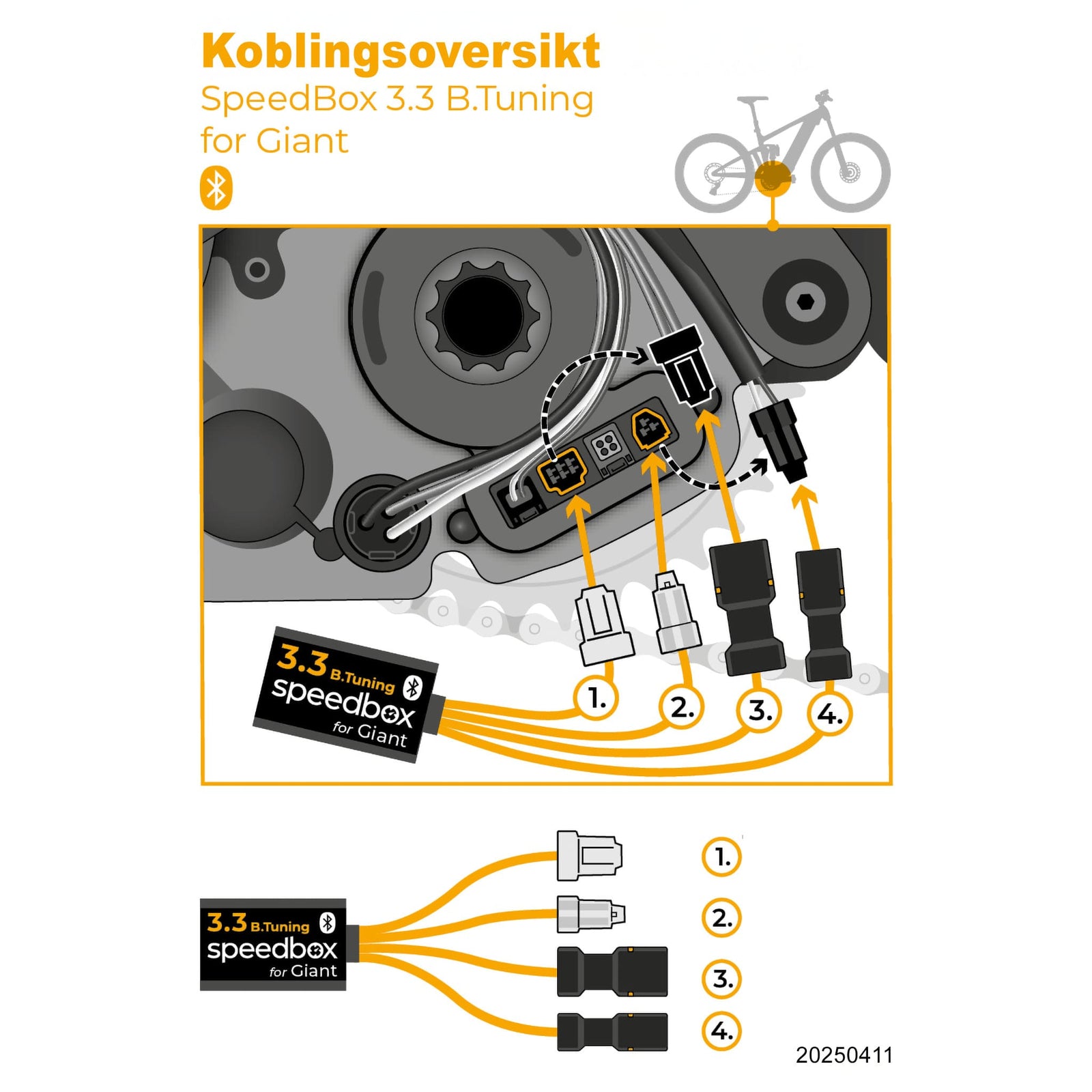 Koblingsoversikt

SpeedBox 3.3 B.Tuning for Giant

3.3 B.Tuning
speedbox
for Giant

1.
2.
3.
4.

3.3 B.Tuning
speedbox
for Giant

1.
2.
3.
4.

20250411