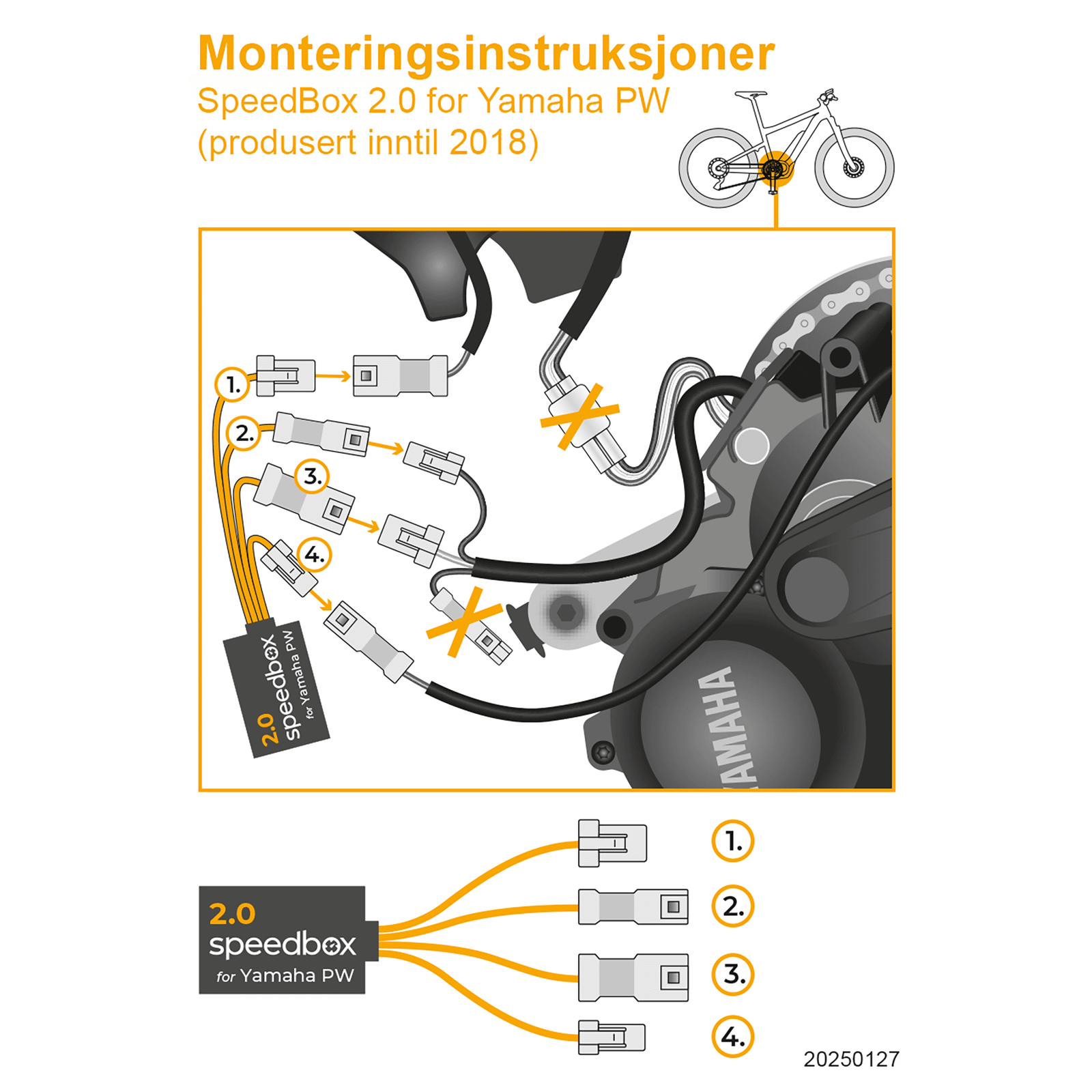 Monteringsinstruksjoner
SpeedBox 2.0 for Yamaha PW
(produsert inntil 2018)

1.
2.
3.
4.

2.0 speedbox for Yamaha PW

YAMAHA

2.0
speedbox
for Yamaha PW

1.
2.
3.
4.

20250127