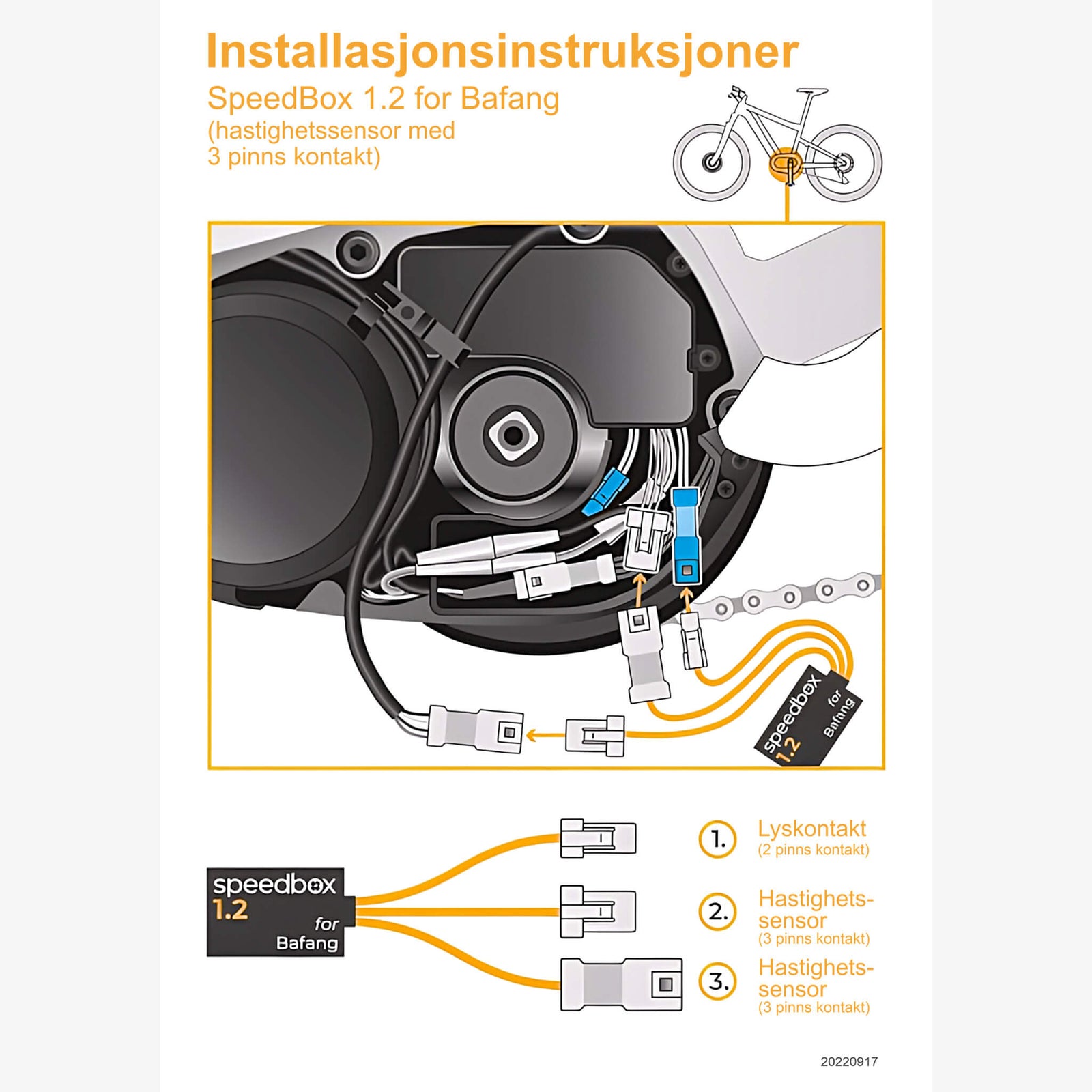 Installasjonsinstruksjoner

SpeedBox 1.2 for Bafang
(hastighetssensor med 3 pinns kontakt)

speedbox 1.2 for Bafang

speedbox 1.2 for Bafang

1. Lyskontakt
(2 pinns kontakt)

2. Hastighetssensor
(3 pinns kontakt)

3. Hastighetssensor
(3 pinns kontakt)

20220917